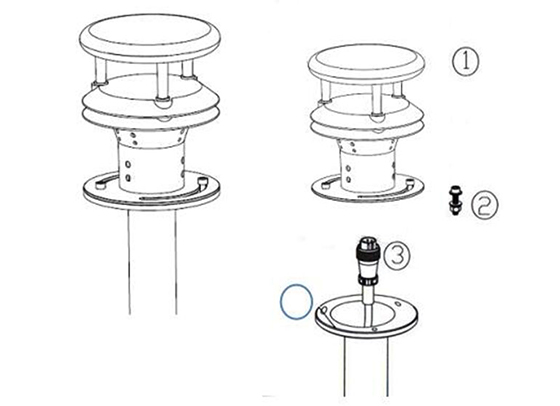 ①
②
③