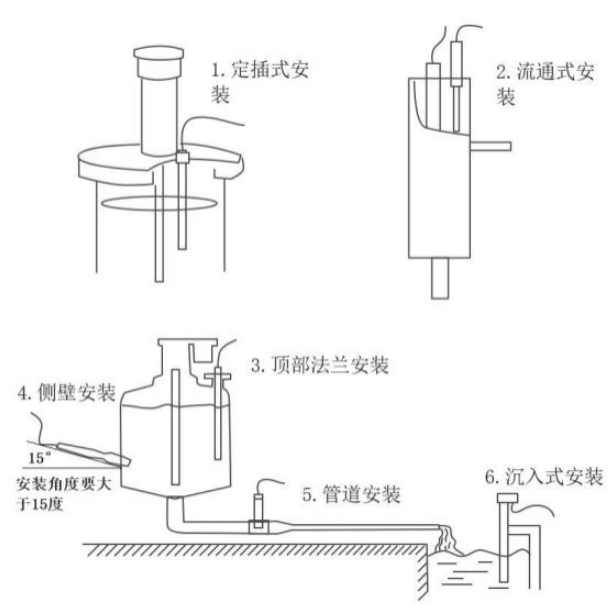 1. 定插式安装

2. 流通式安装

3. 顶部法兰安装

4. 侧壁安装

15°

安装角度要大于15度

5. 管道安装

6. 沉入式安装